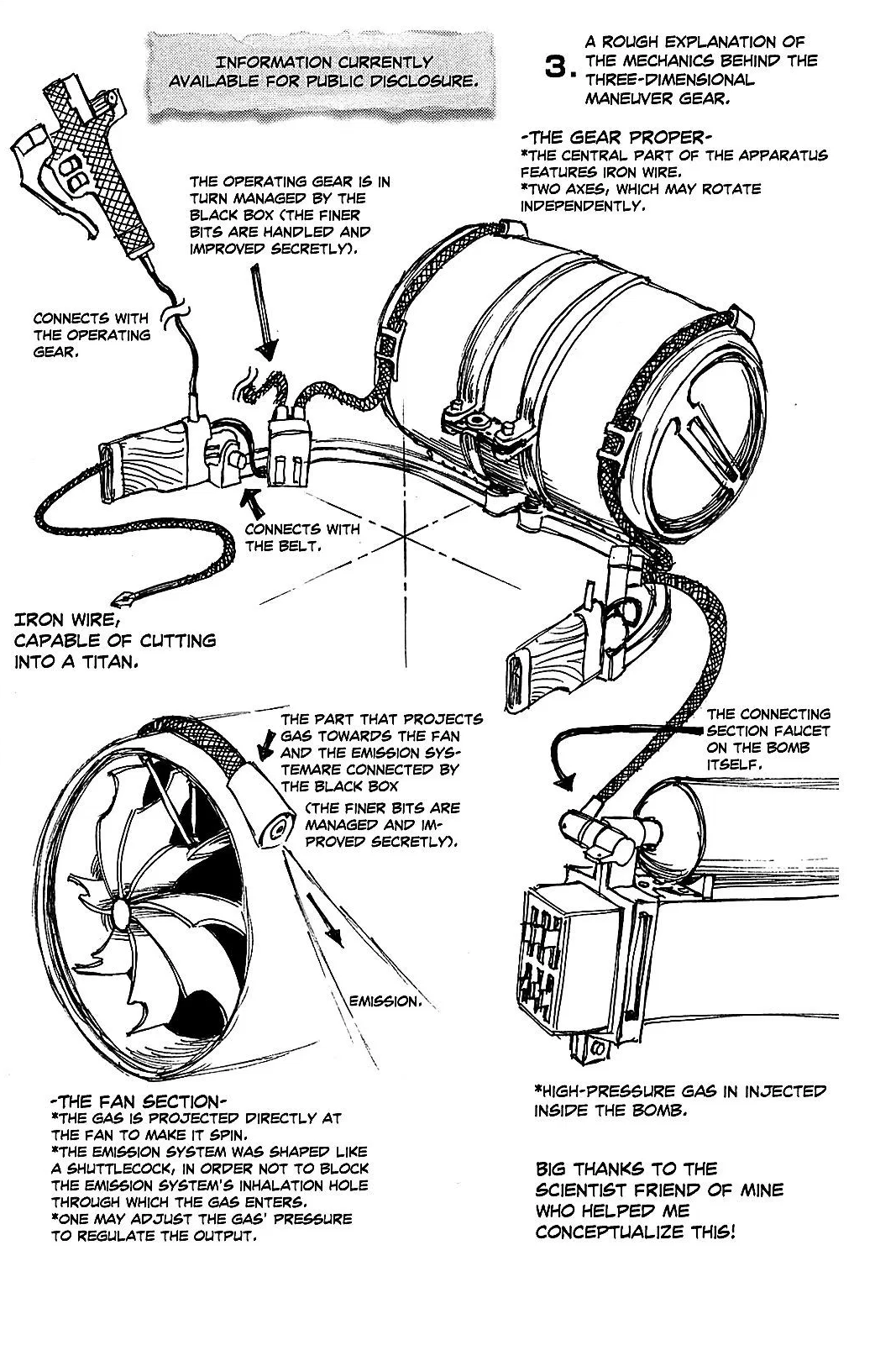 INFORMATION CURRENTLY AVAILABLE FOR PUBLIC DISCLOSURE.

3. A ROUGH EXPLANATION OF THE MECHANICS BEHIND THE THREE-DIMENSIONAL MANEUVER GEAR.

-THE GEAR PROPER-
*THE CENTRAL PART OF THE APPARATUS FEATURES IRON WIRE.
*TWO AXES, WHICH MAY ROTATE INDEPENDENTLY.

THE OPERATING GEAR IS IN TURN MANAGED BY THE BLACK BOX (THE FINER BITS ARE HANDLED AND IMPROVED SECRETLY).

CONNECTS WITH THE OPERATING GEAR.

CONNECTS WITH THE BELT.

IRON WIRE, CAPABLE OF CUTTING INTO A TITAN.

THE PART THAT PROJECTS GAS TOWARDS THE FAN AND THE EMISSION SYSTEMARE CONNECTED BY THE BLACK BOX

(THE FINER BITS ARE MANAGED AND IMPROVED SECRETLY).

THE CONNECTING SECTION FAUCET ON THE BOMB ITSELF.

EMISSION.

-THE FAN SECTION-
*THE GAS IS PROJECTED DIRECTLY AT THE FAN TO MAKE IT SPIN.
*THE EMISSION SYSTEM WAS SHAPED LIKE A SHUTTLECOCK, IN ORDER NOT TO BLOCK THE EMISSION SYSTEM'S INHALATION HOLE THROUGH WHICH THE GAS ENTERS.
*ONE MAY ADJUST THE GAS' PRESSURE TO REGULATE THE OUTPUT.

*HIGH-PRESSURE GAS IN INJECTED INSIDE THE BOMB.

BIG THANKS TO THE SCIENTIST FRIEND OF MINE WHO HELPED ME CONCEPTUALIZE THIS!